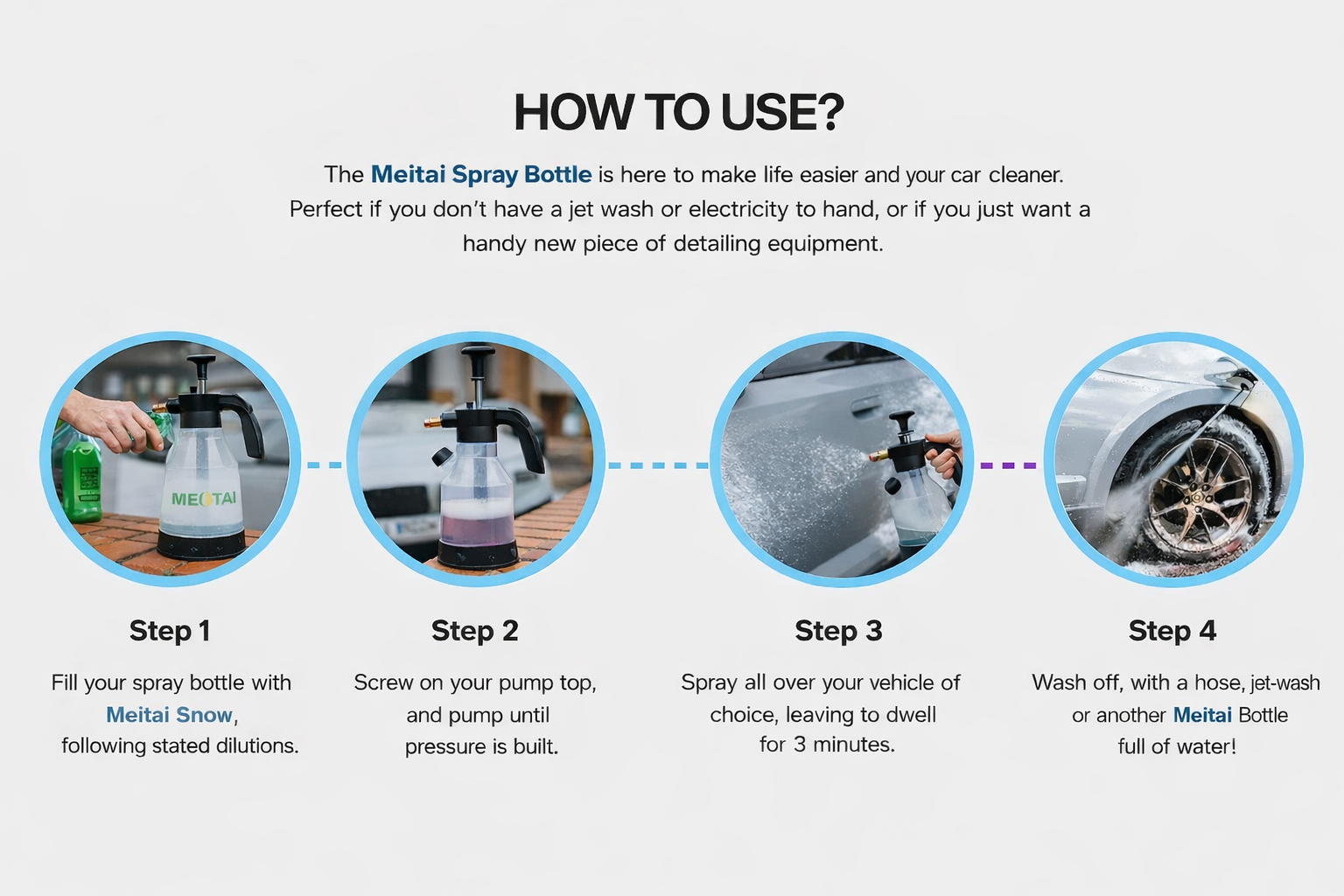 HOW TO USE?

The Meitai Spray Bottle is here to make life easier and your car cleaner. Perfect if you don't have a jet wash or electricity to hand, or if you just want a handy new piece of detailing equipment.

MEITAI

Step 1

Fill your spray bottle with Meitai Snow, following stated dilutions.

Step 2

Screw on your pump top, and pump until pressure is built.

Step 3

Spray all over your vehicle of choice, leaving to dwell for 3 minutes.

Step 4

Wash off, with a hose, jet-wash or another Meitai Bottle full of water!