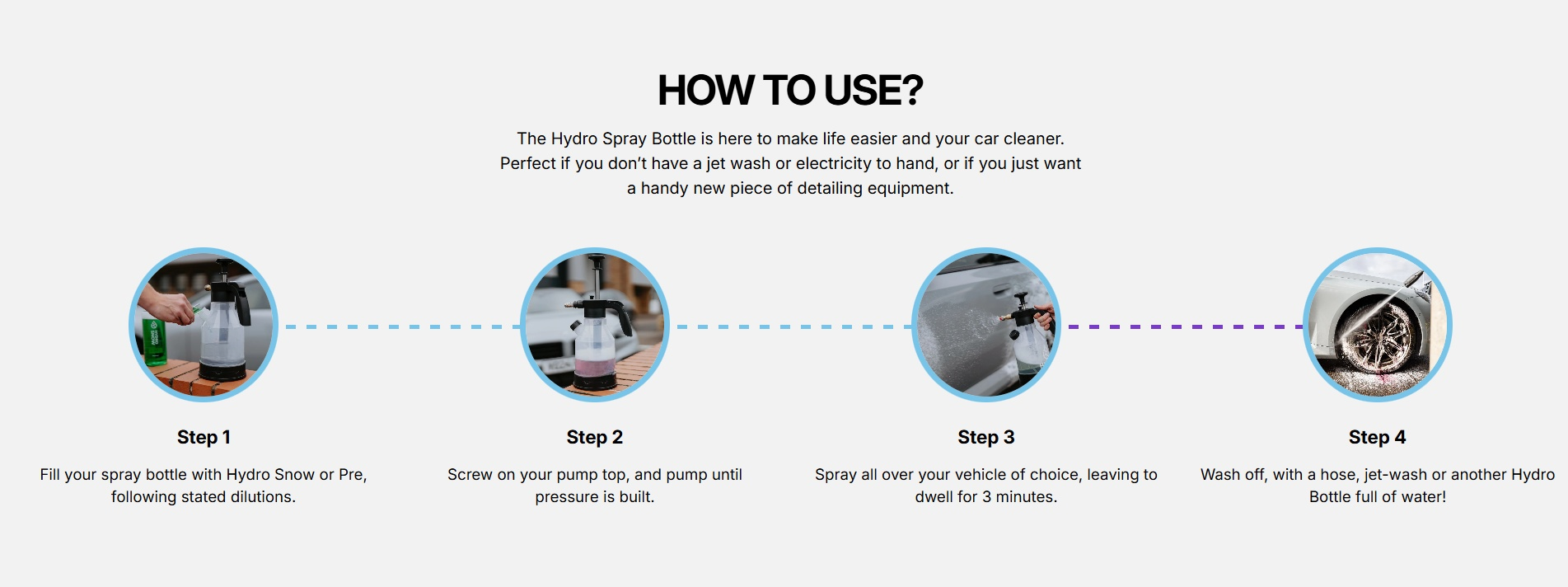 HOW TO USE?

The Hydro Spray Bottle is here to make life easier and your car cleaner. Perfect if you don't have a jet wash or electricity to hand, or if you just want a handy new piece of detailing equipment.

Step 1

Fill your spray bottle with Hydro Snow or Pre, following stated dilutions.

Step 2

Screw on your pump top, and pump until pressure is built.

Step 3

Spray all over your vehicle of choice, leaving to dwell for 3 minutes.

Step 4

Wash off, with a hose, jet-wash or another Hydro Bottle full of water!